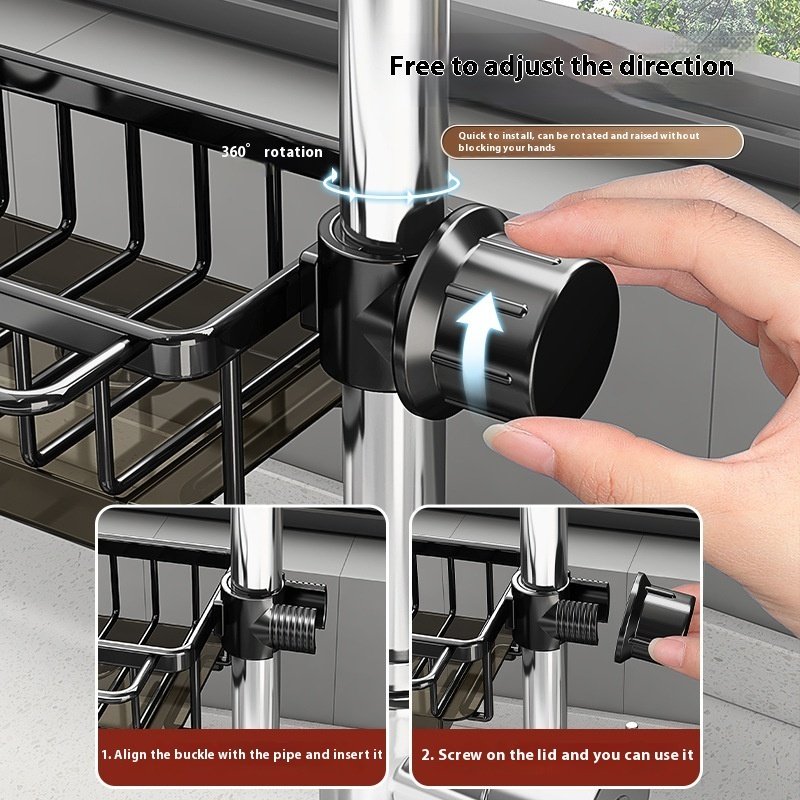 Free to adjust the direction

Quick to install, can be rotated and raised without blocking your hands

360° rotation

1. Align the buckle with the pipe and insert it

2. Screw on the lid and you can use it